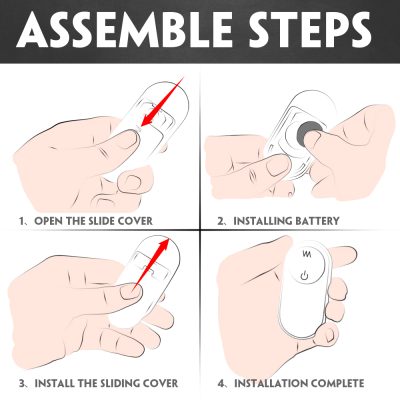 ASSEMBLE STEPS

1、OPEN THE SLIDE COVER

2、INSTALLING BATTERY

3、INSTALL THE SLIDING COVER

4、INSTALLATION COMPLETE